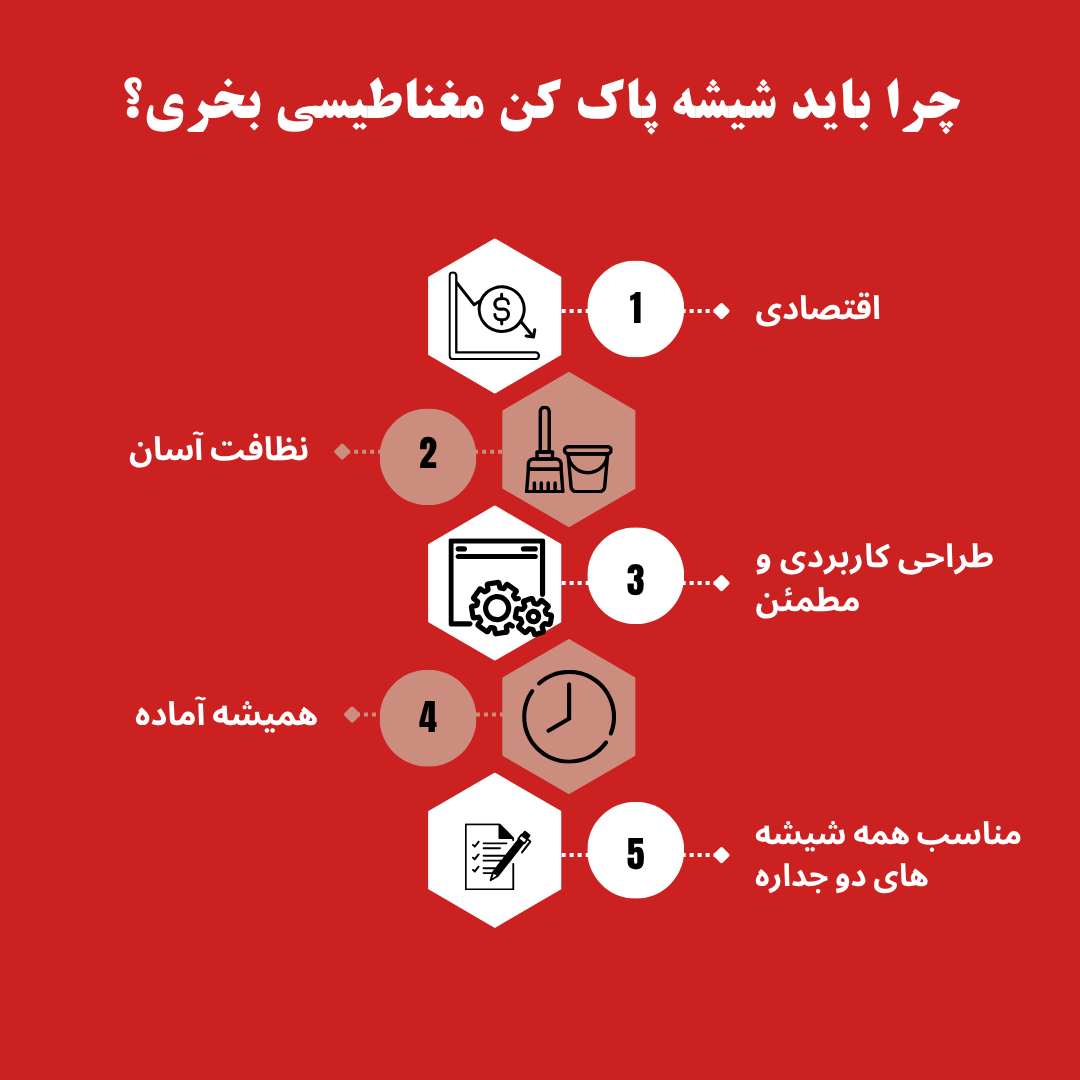 چرا باید شیشه پاک کن مغناطیسی بخری؟

1 اقتصادی

2 نظافت آسان

3 طراحی کاربردی و مطمئن

4 همیشه آماده

5 مناسب همه شیشه های دو جداره